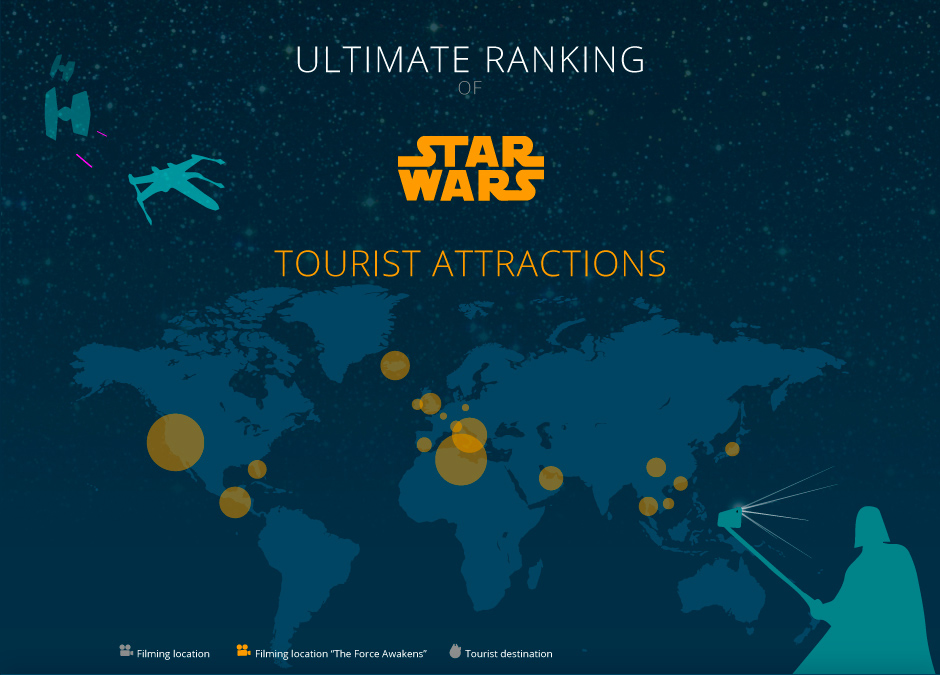 ULTIMATE RANKING
OF

STAR WARS

TOURIST ATTRACTIONS

Filming location Filming location "The Force Awakens" Tourist destination